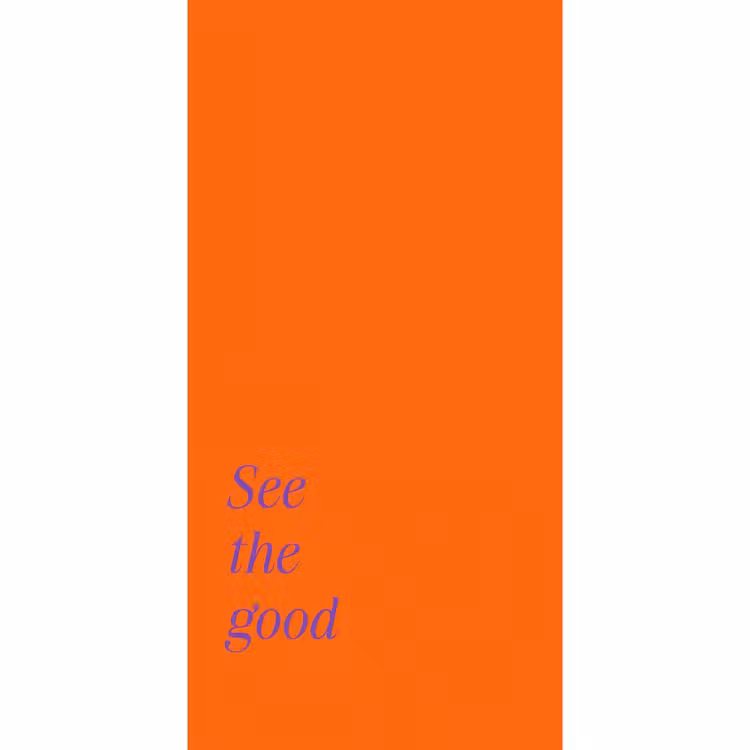 See
the
good